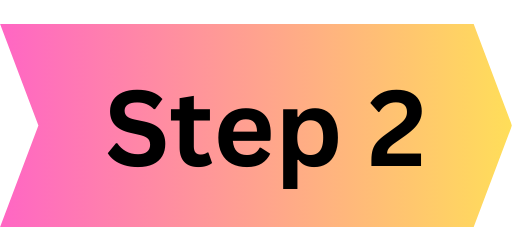 Step 2